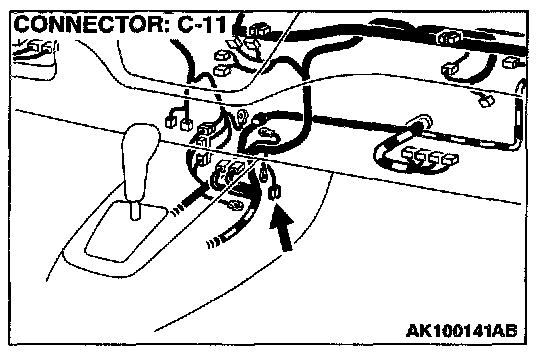 CONNECTOR: C-11

AK100141AB