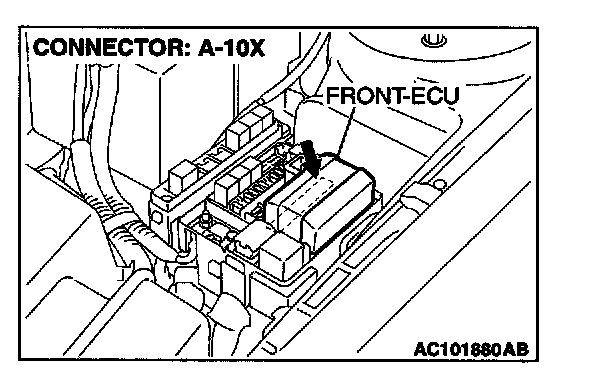 CONNECTOR: A-10X

FRONT-ECU

AC101880AB