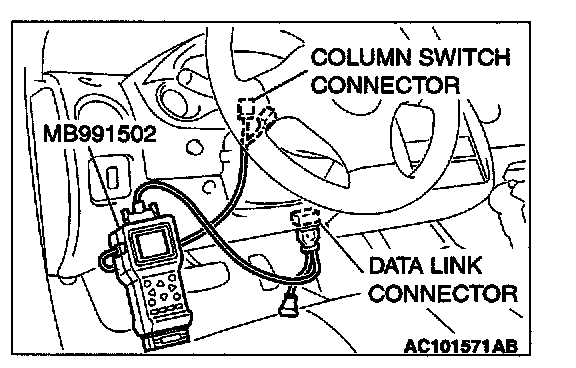 COLUMN SWITCH CONNECTOR

MB991502

DATA LINK CONNECTOR

AC101571AB