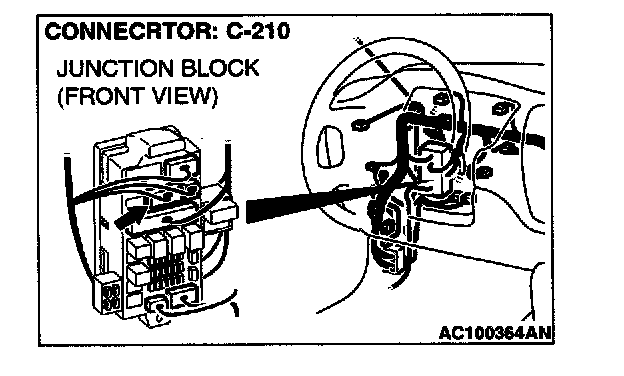 CONNECRTOR: C-210

JUNCTION BLOCK
(FRONT VIEW)

AC100364AN