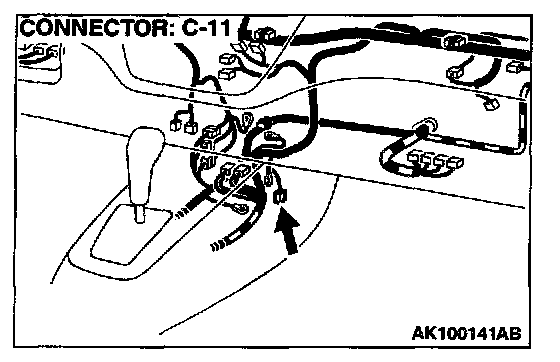 CONNECTOR: C-11

AK100141AB