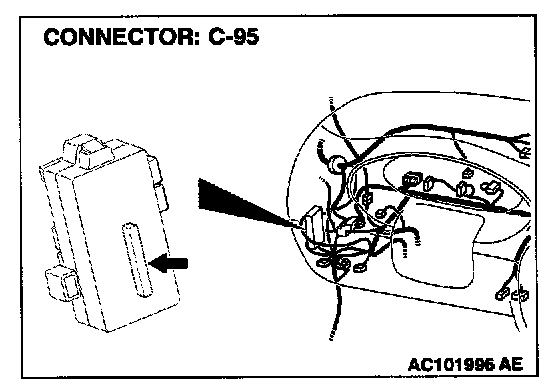 CONNECTOR: C-95

AC101996 AE