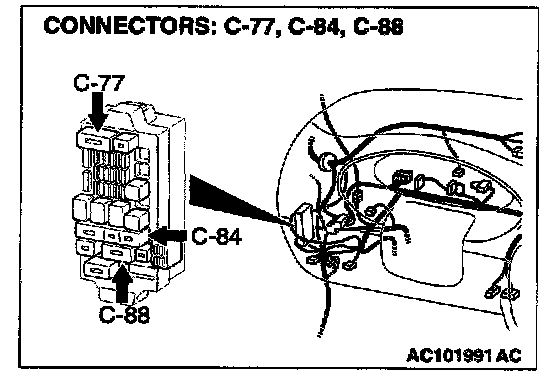 CONNECTORS: C-77, C-84, C-88

C-77

C-84

C-88

AC101991 AC