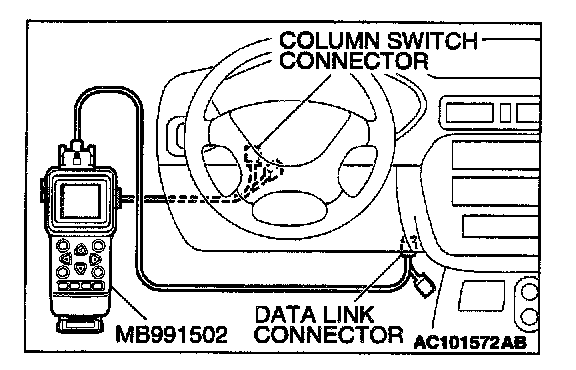 COLUMN SWITCH CONNECTOR

MB991502

DATA LINK CONNECTOR

AC101572AB