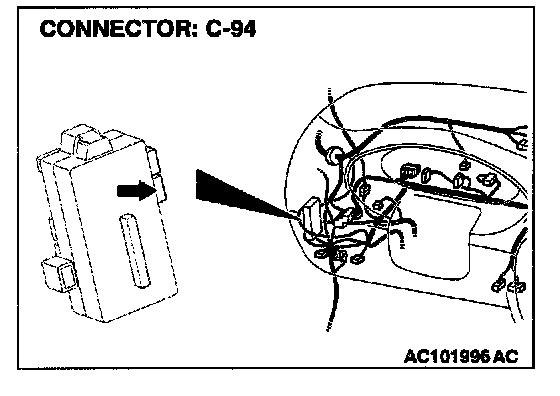 CONNECTOR: C-94

AC101996 AC