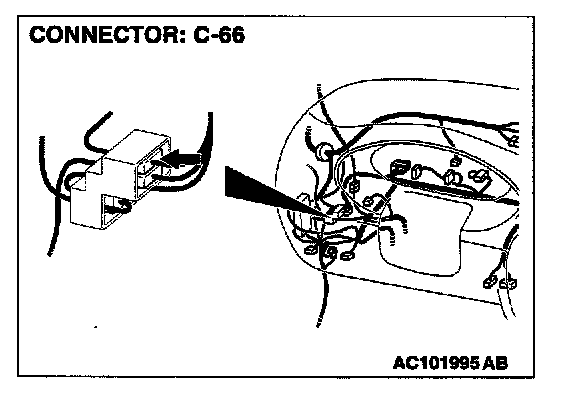 CONNECTOR: C-66

AC101995 AB