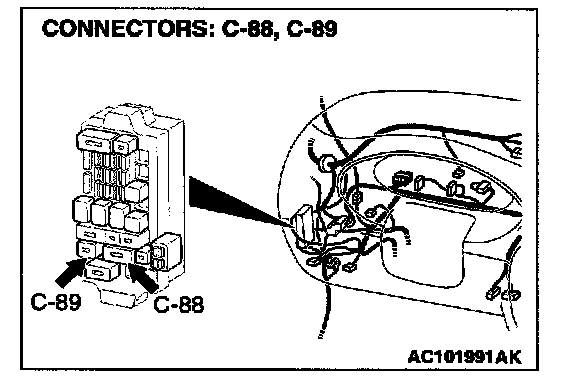 CONNECTORS: C-88, C-89

C-89

C-88

AC101991AK