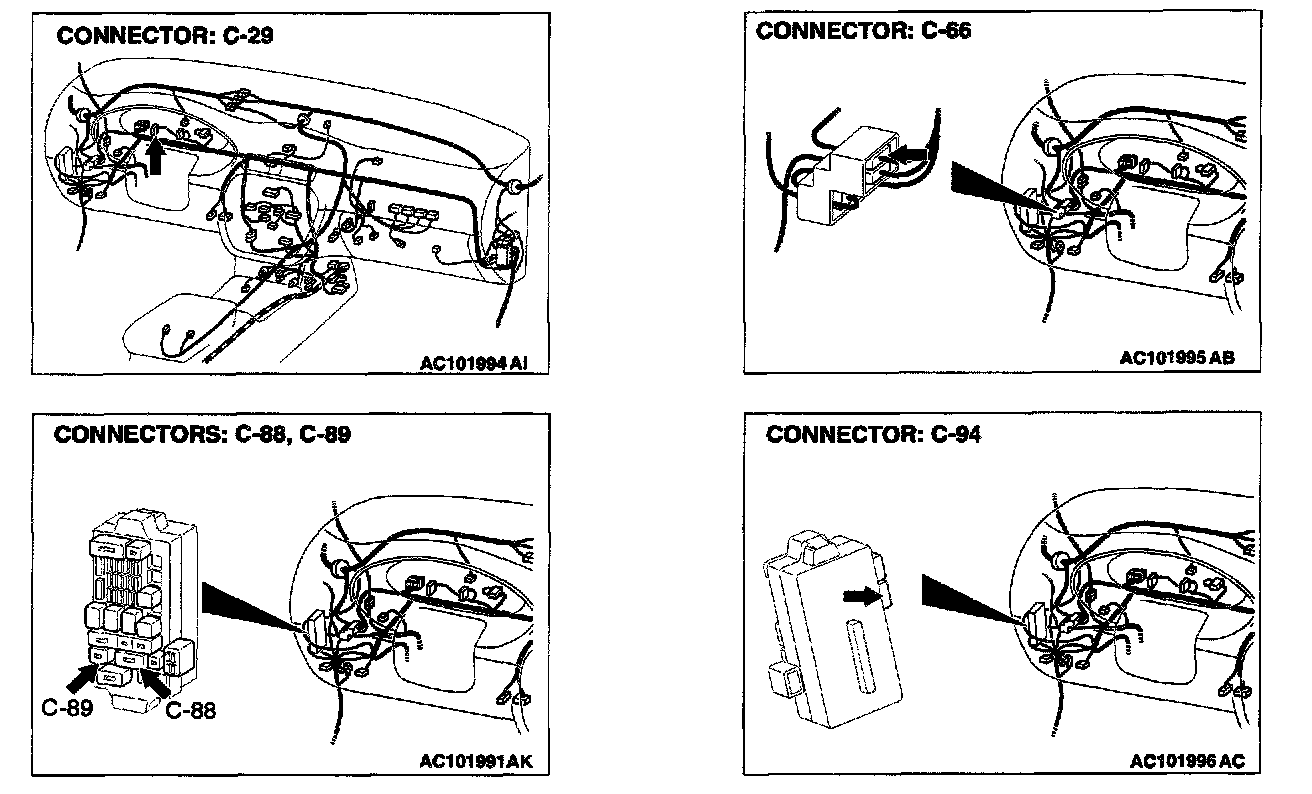 CONNECTOR: C-29

AC101994 AI

CONNECTOR: C-66

AC101995 AB

CONNECTORS: C-88, C-89

C-89

C-88

AC101991AK

CONNECTOR: C-94

AC101996 AC