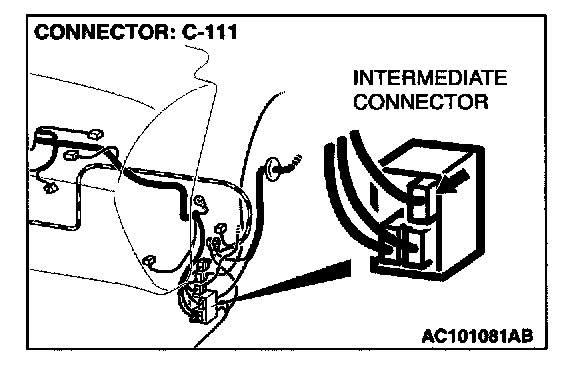 CONNECTOR: C-111

INTERMEDIATE CONNECTOR

AC101081AB