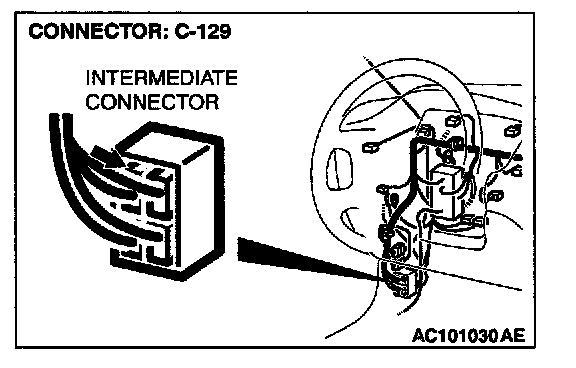 CONNECTOR: C-129

INTERMEDIATE CONNECTOR

AC101030AE