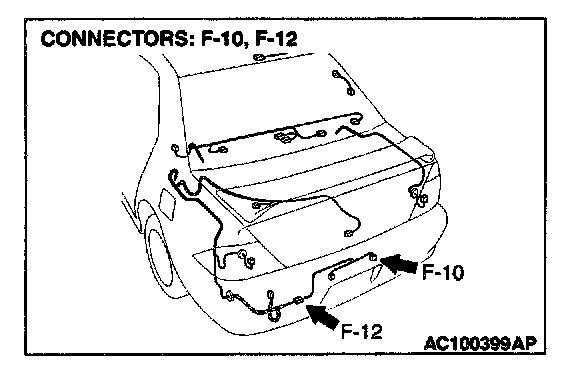 CONNECTORS: F-10, F-12

F-10

F-12

AC100399AP