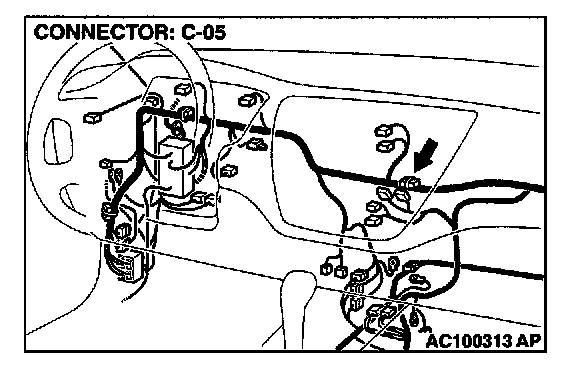 CONNECTOR: C-05

AC100313 AP