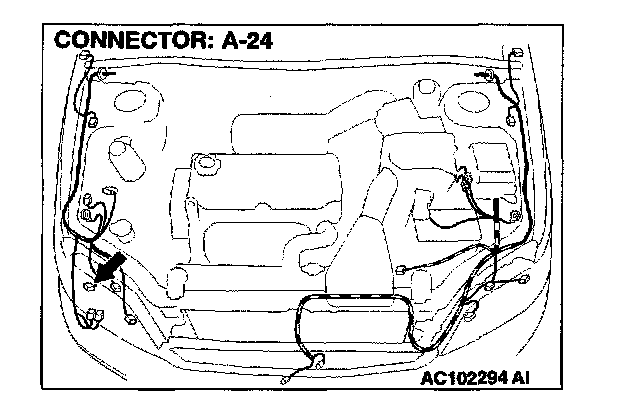 CONNECTOR: A-24

AC102294 AI