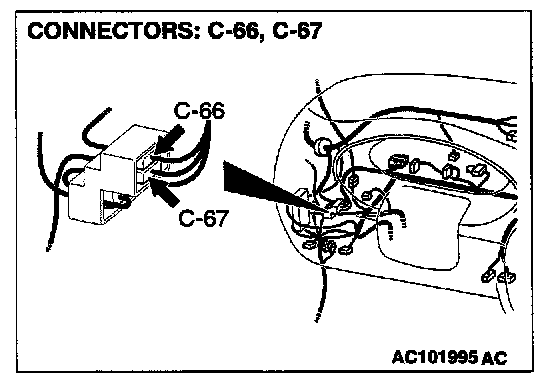 CONNECTORS: C-66, C-67

C-66

C-67

AC101995 AC