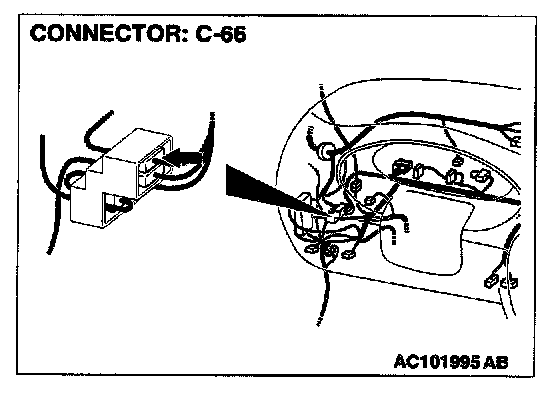 CONNECTOR: C-66

AC101995 AB