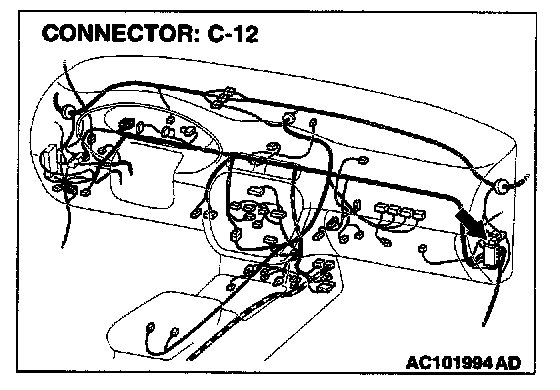 CONNECTOR: C-12

AC101994 AD