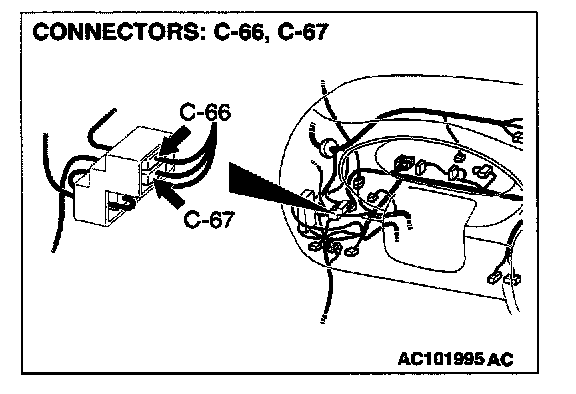 CONNECTORS: C-66, C-67

C-66

C-67

AC101995 AC