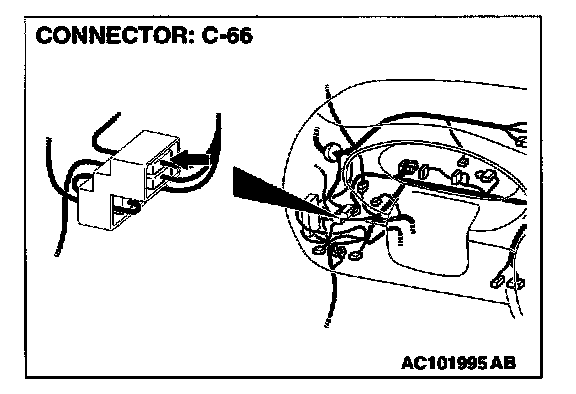 CONNECTOR: C-66

AC101995 AB