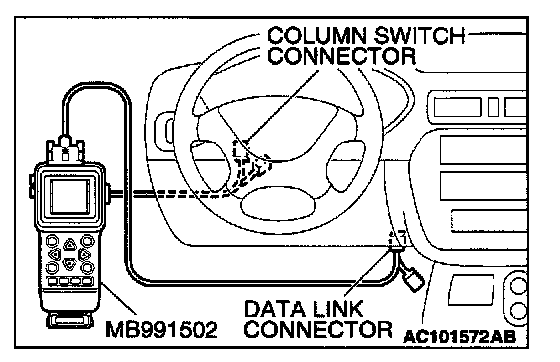 COLUMN SWITCH CONNECTOR

MB991502

DATA LINK CONNECTOR

AC101572AB