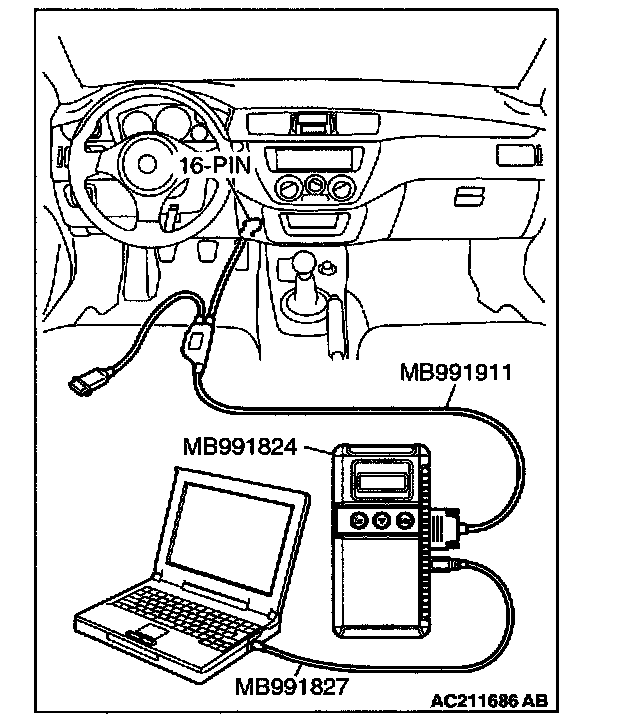 16-PIN
MB991911
MB991824
MB991827
AC211686 AB