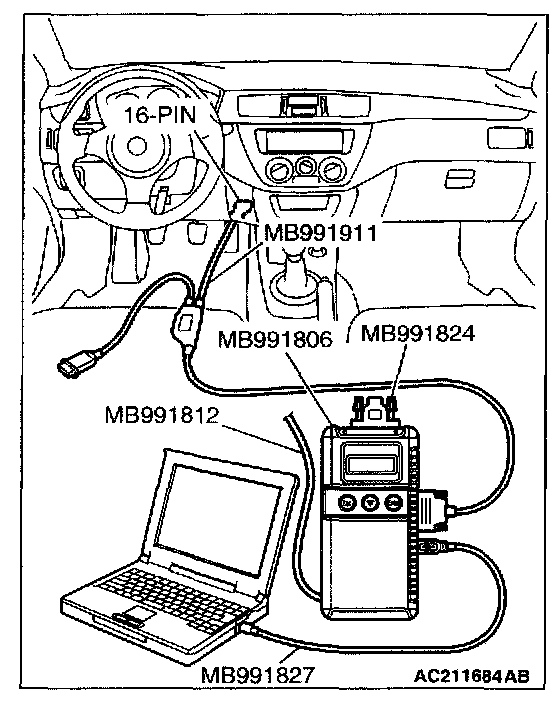 16-PIN
MB991911
MB991806
MB991824
MB991812
MB991827
AC211684AB