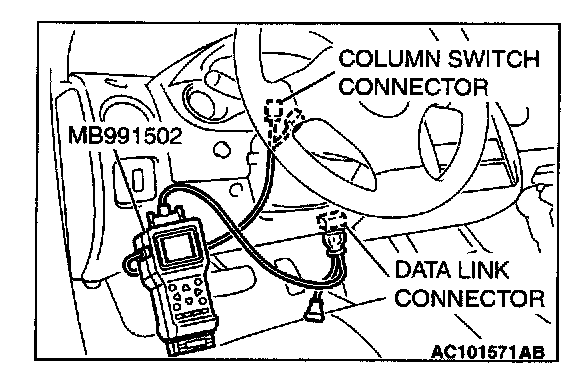 COLUMN SWITCH CONNECTOR

MB991502

DATA LINK CONNECTOR

AC101571AB