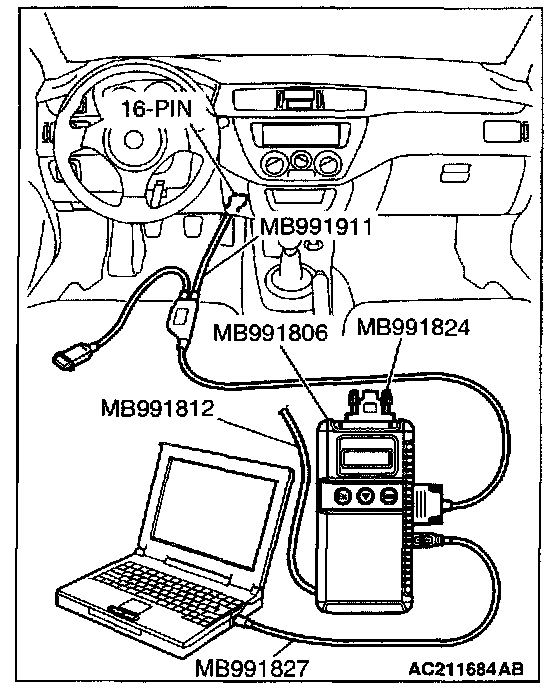 16-PIN
MB991911
MB991806
MB991824
MB991812
MB991827
AC211684AB