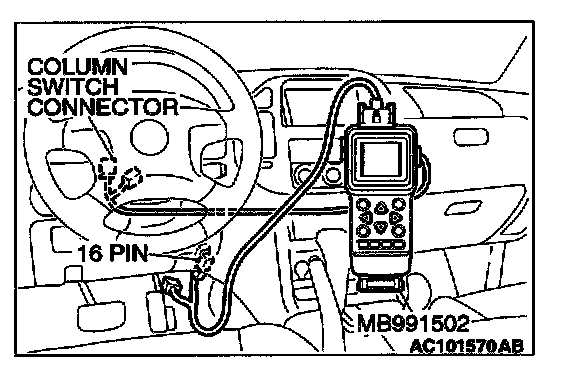 COLUMN SWITCH CONNECTOR

16 PIN

MB991502

AC101570AB