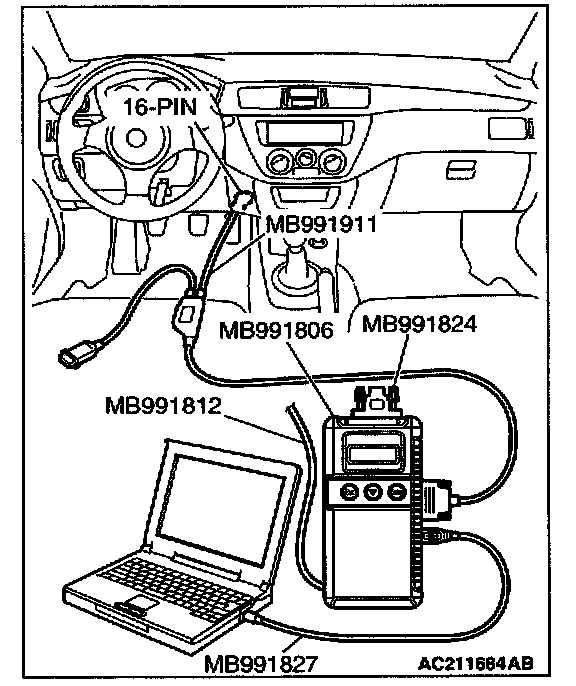 16-PIN
MB991911
MB991806
MB991824
MB991812
MB991827
AC211684AB