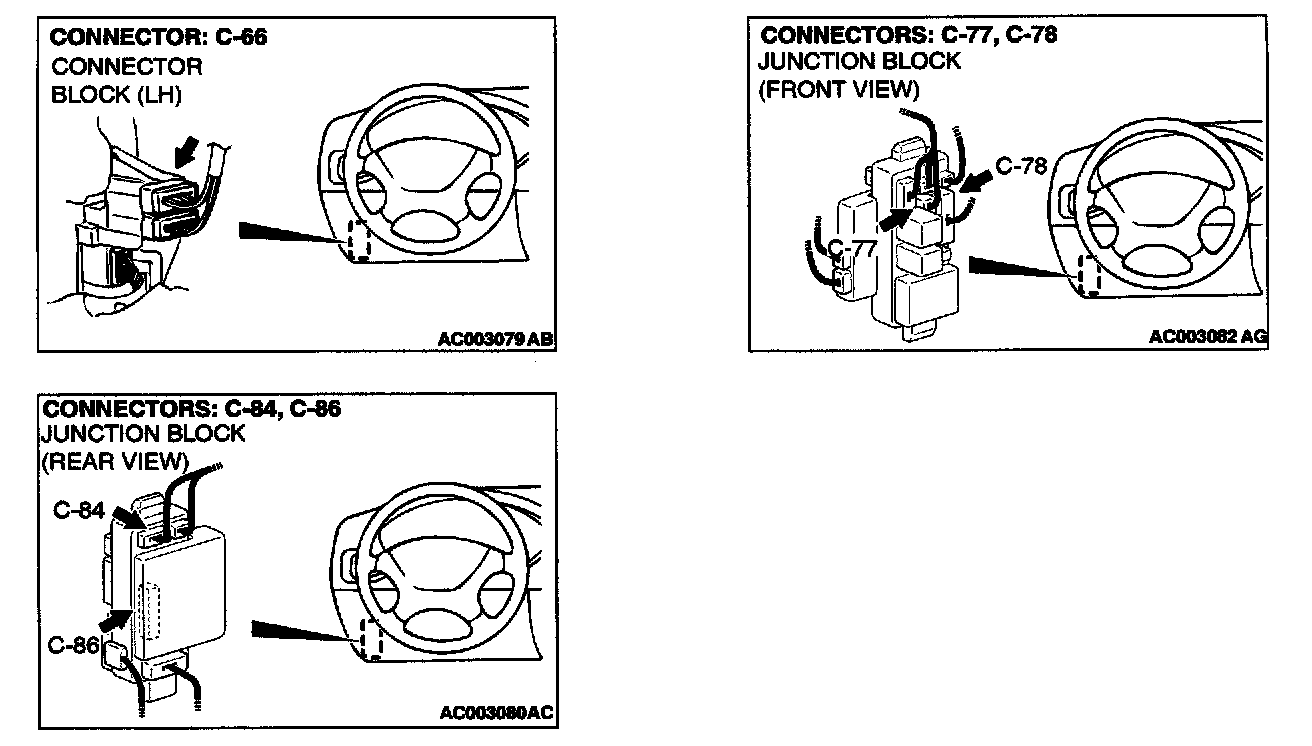 CONNECTOR: C-66
CONNECTOR BLOCK (LH)

AC003079 AB

CONNECTORS: C-77, C-78
JUNCTION BLOCK
(FRONT VIEW)

C-78

C-77

AC003082 AG

CONNECTORS: C-84, C-86
JUNCTION BLOCK
(REAR VIEW)

C-84

C-86

AC003080AC