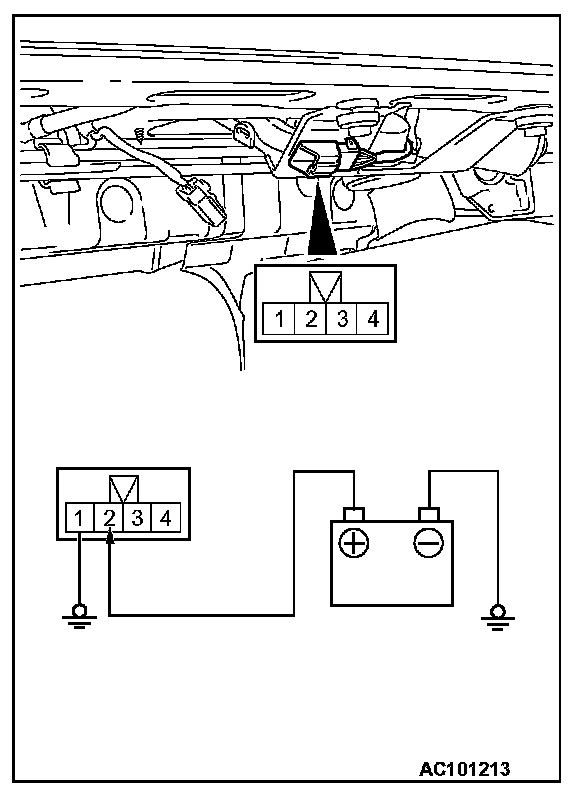 1 2 3 4

1 2 3 4

AC101213