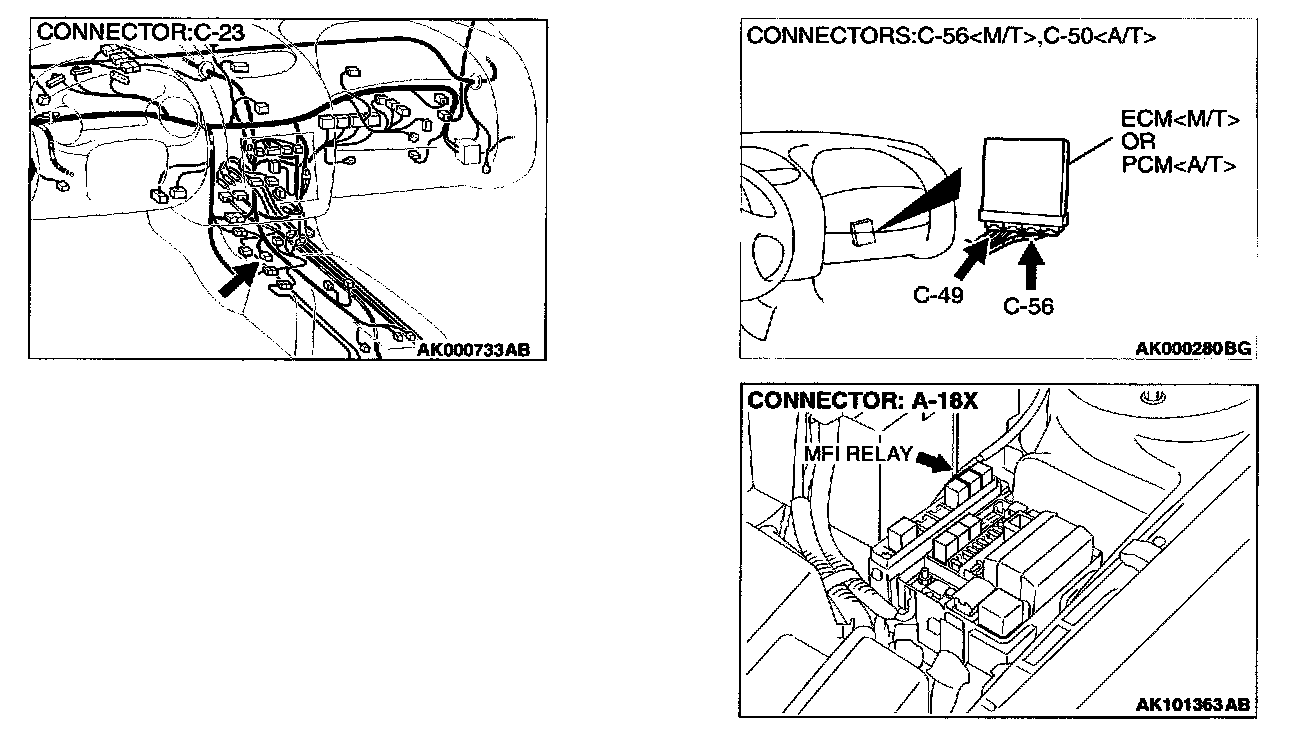 CONNECTOR:C-23

AK000733AB

CONNECTORS:C-56<M/T>,C-50<A/T>

ECM<M/T>
OR
PCM<A/T>

C-49

C-56

AK000280BG

CONNECTOR: A-18X

MFI RELAY

AK101363AB