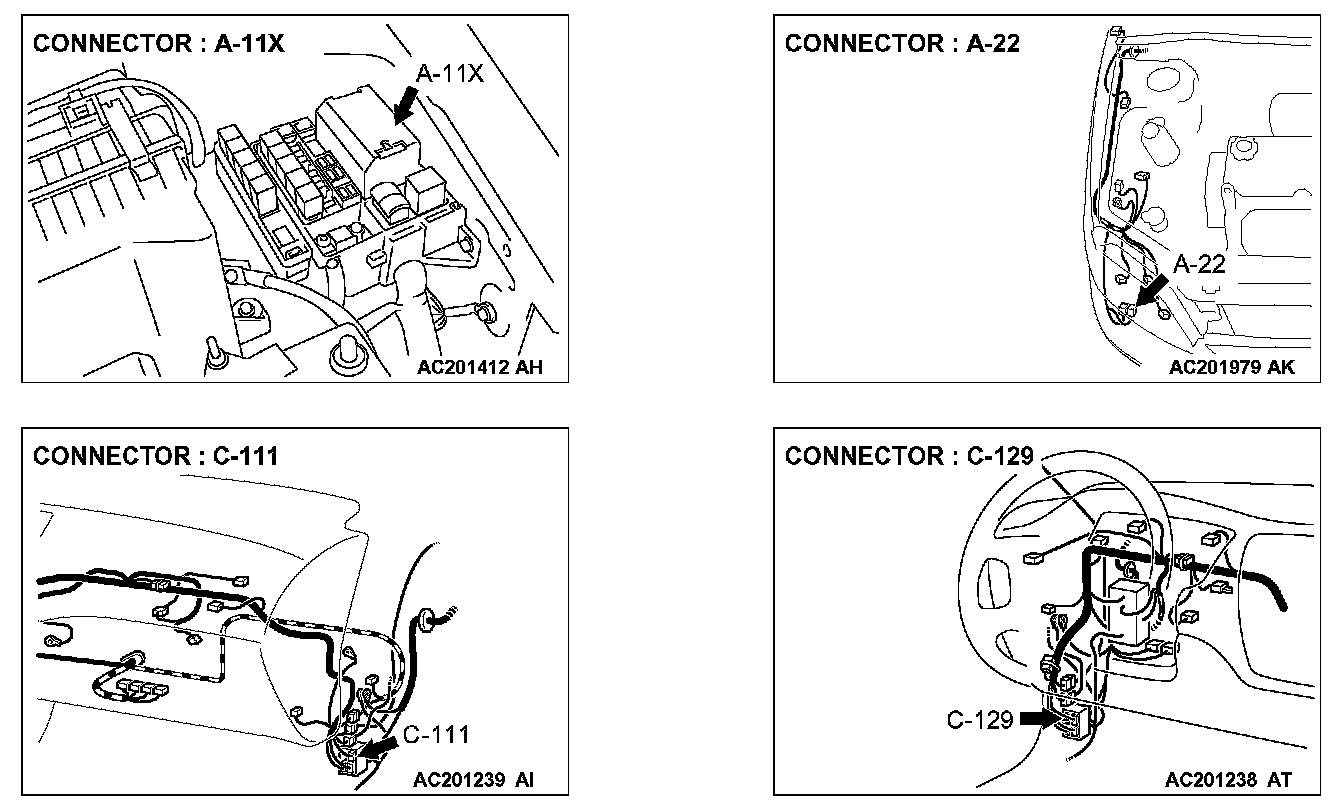 CONNECTOR : A-11X

A-11X

AC201412 AH

CONNECTOR : A-22

A-22

AC201979 AK

CONNECTOR : C-111

C-111

AC201239 AI

CONNECTOR : C-129

C-129

AC201238 AT