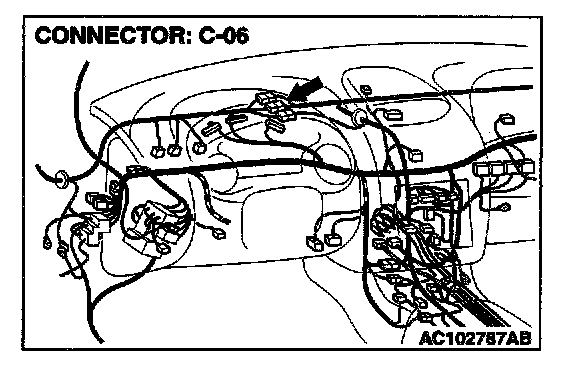 CONNECTOR: C-06

AC102787AB