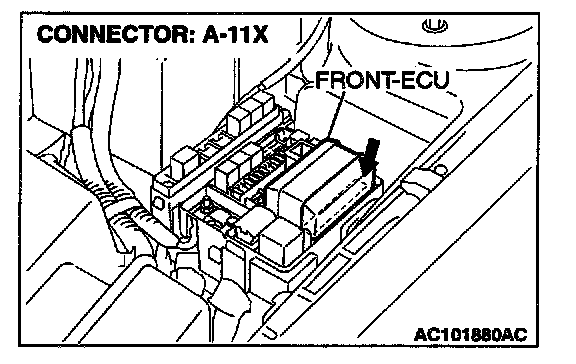 CONNECTOR: A-11X

FRONT-ECU

AC101880AC