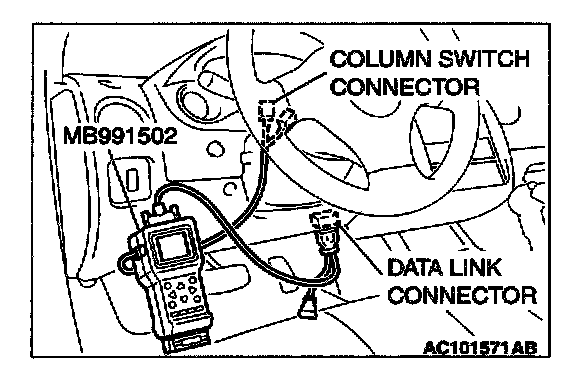 COLUMN SWITCH CONNECTOR

MB991502

DATA LINK CONNECTOR

AC101571AB