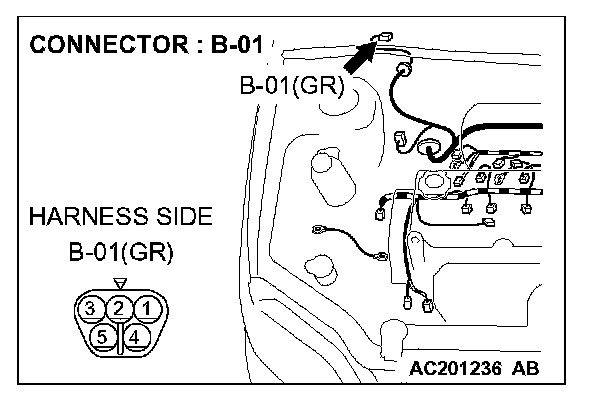 CONNECTOR : B-01

B-01(GR)

HARNESS SIDE
B-01(GR)

3 2 1
5 4

AC201236 AB