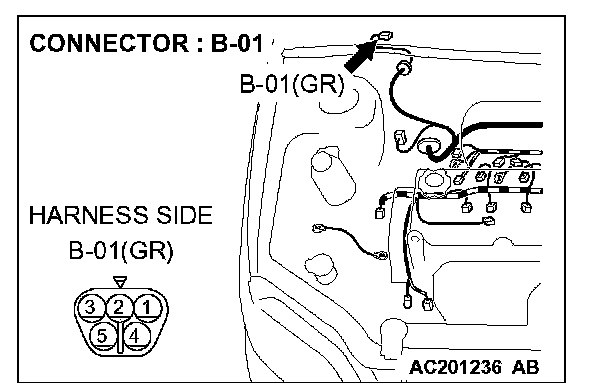 CONNECTOR : B-01

B-01(GR)

HARNESS SIDE
B-01(GR)

3 2 1
5 4

AC201236 AB