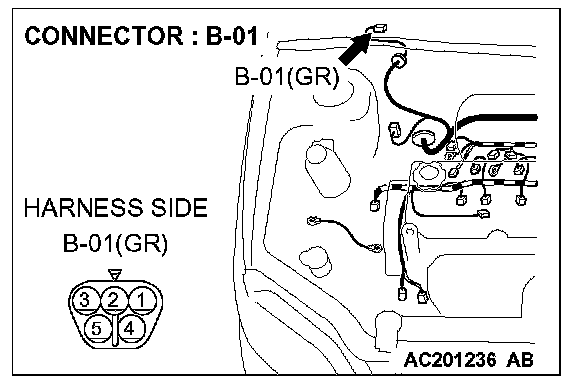 CONNECTOR : B-01

B-01(GR)

HARNESS SIDE
B-01(GR)

3 2 1
5 4

AC201236 AB