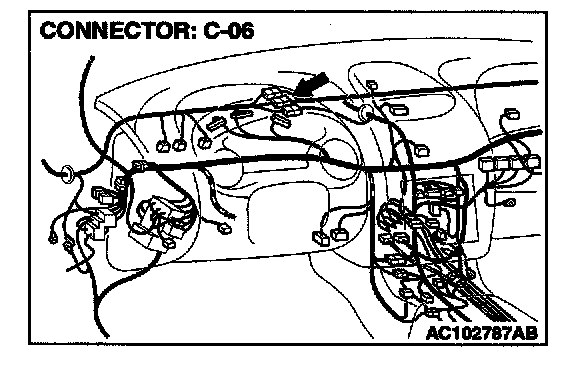 CONNECTOR: C-06

AC102787AB