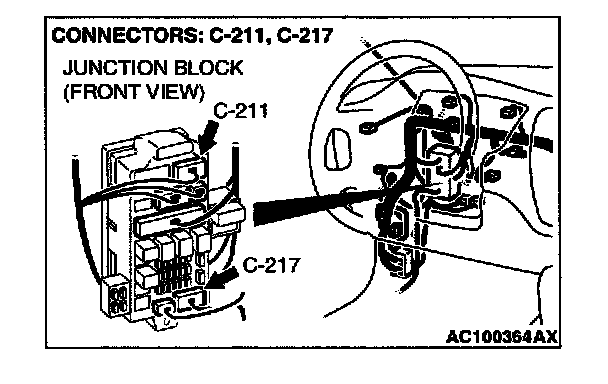 CONNECTORS: C-211, C-217

JUNCTION BLOCK (FRONT VIEW)

C-211

C-217

AC100364AX