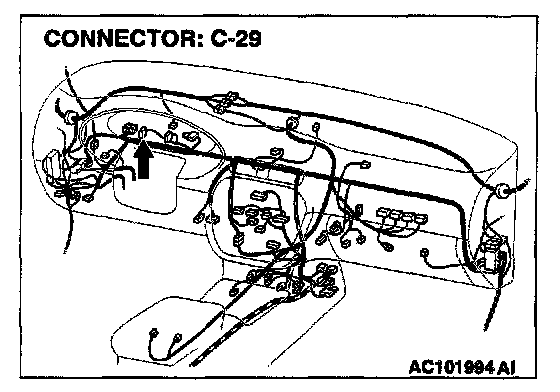 CONNECTOR: C-29

AC101994 AI