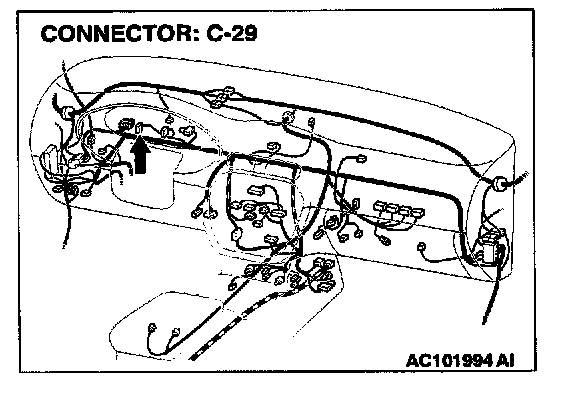 CONNECTOR: C-29

AC101994 AI