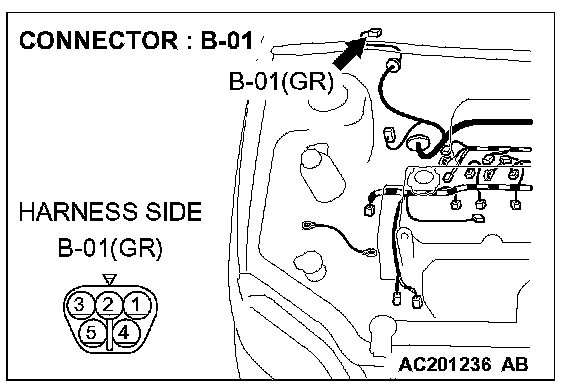 CONNECTOR : B-01

B-01(GR)

HARNESS SIDE
B-01(GR)

3 2 1
5 4

AC201236 AB