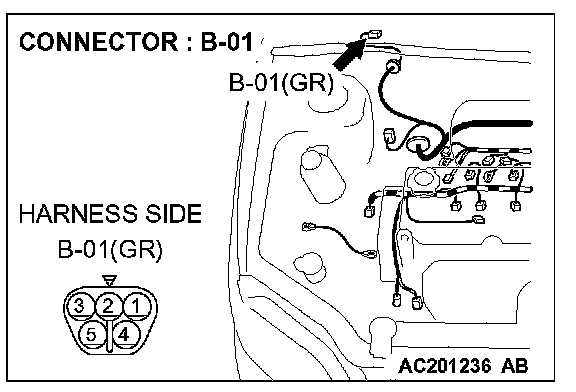 CONNECTOR : B-01

B-01(GR)

HARNESS SIDE
B-01(GR)

3 2 1
5 4

AC201236 AB