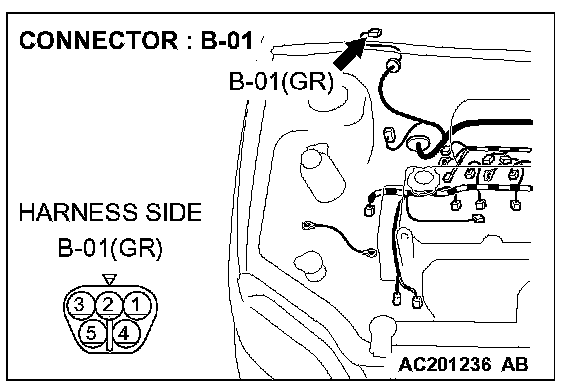 CONNECTOR : B-01

B-01(GR)

HARNESS SIDE
B-01(GR)

3 2 1
5 4

AC201236 AB