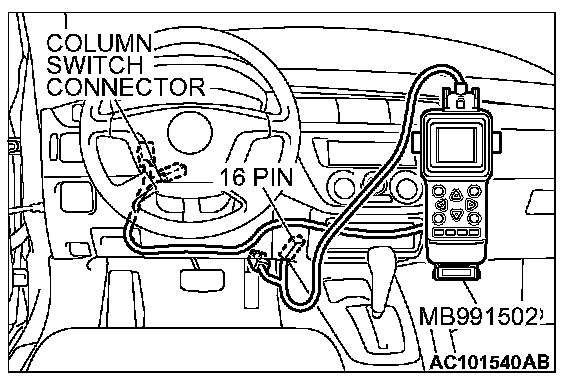 COLUMN SWITCH CONNECTOR

16 PIN

MB991502

AC101540AB