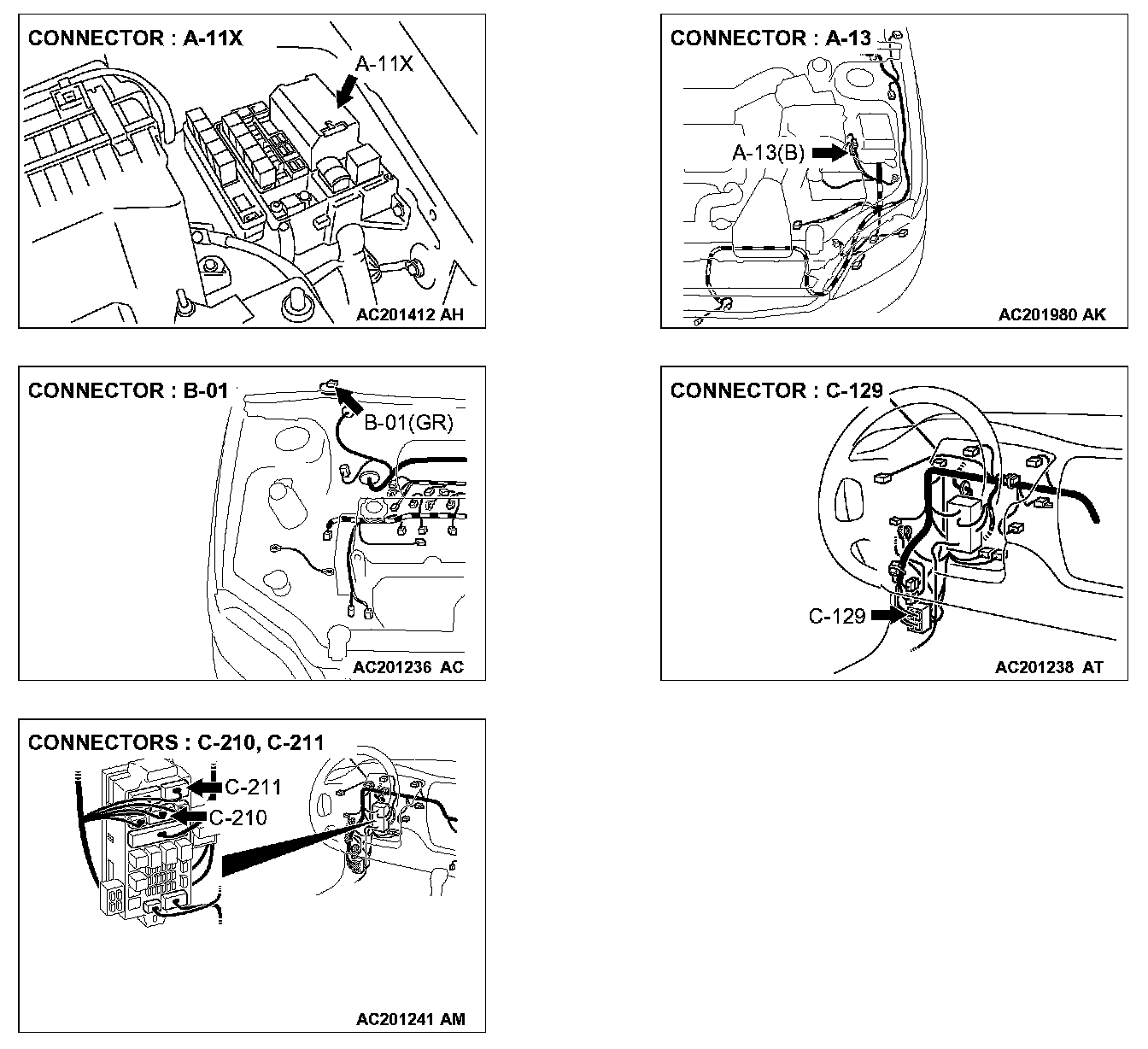 CONNECTOR : A-11X

A-11X

AC201412 AH

CONNECTOR : A-13

A-13(B)

AC201980 AK

CONNECTOR : B-01

B-01(GR)

AC201236 AC

CONNECTOR : C-129

C-129

AC201238 AT

CONNECTORS : C-210, C-211

C-211

C-210

AC201241 AM