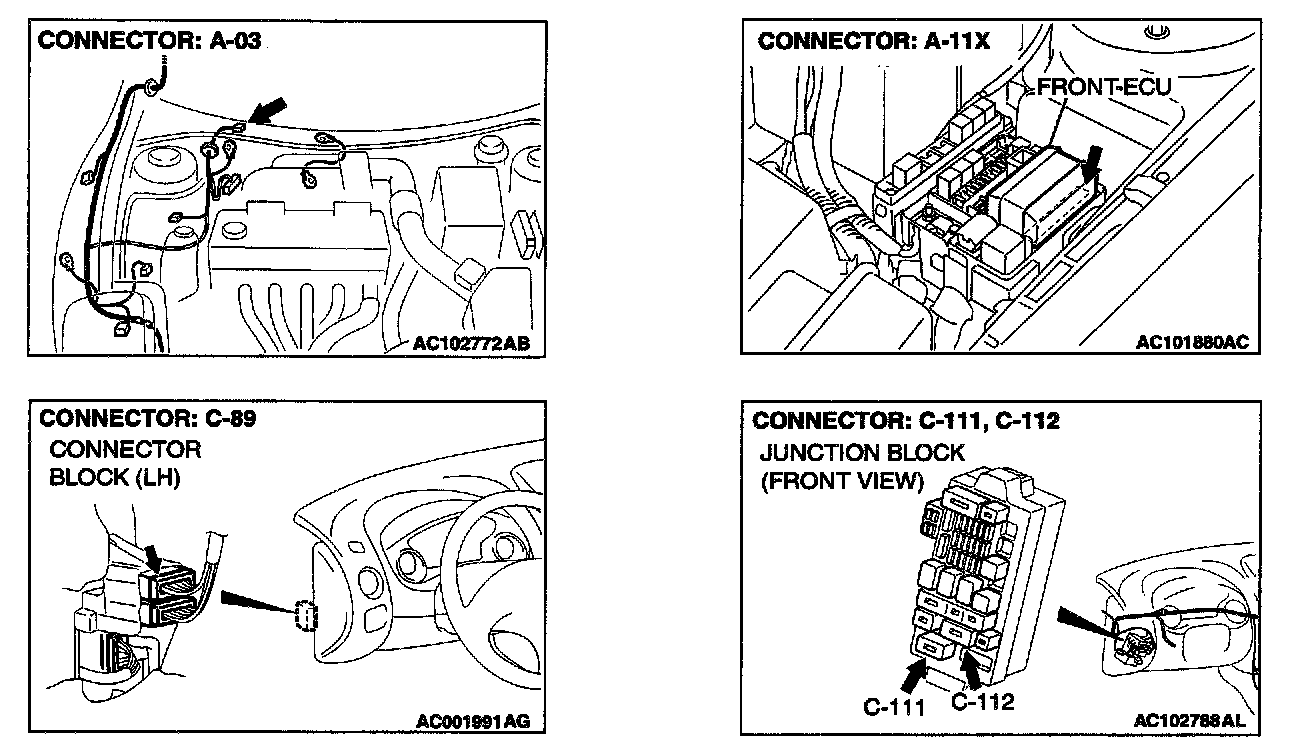 CONNECTOR: A-03

AC102772AB

CONNECTOR: A-11X

FRONT-ECU

AC101880AC

CONNECTOR: C-89

CONNECTOR BLOCK (LH)

AC001991AG

CONNECTOR: C-111, C-112

JUNCTION BLOCK (FRONT VIEW)

C-111

C-112

AC102788AL