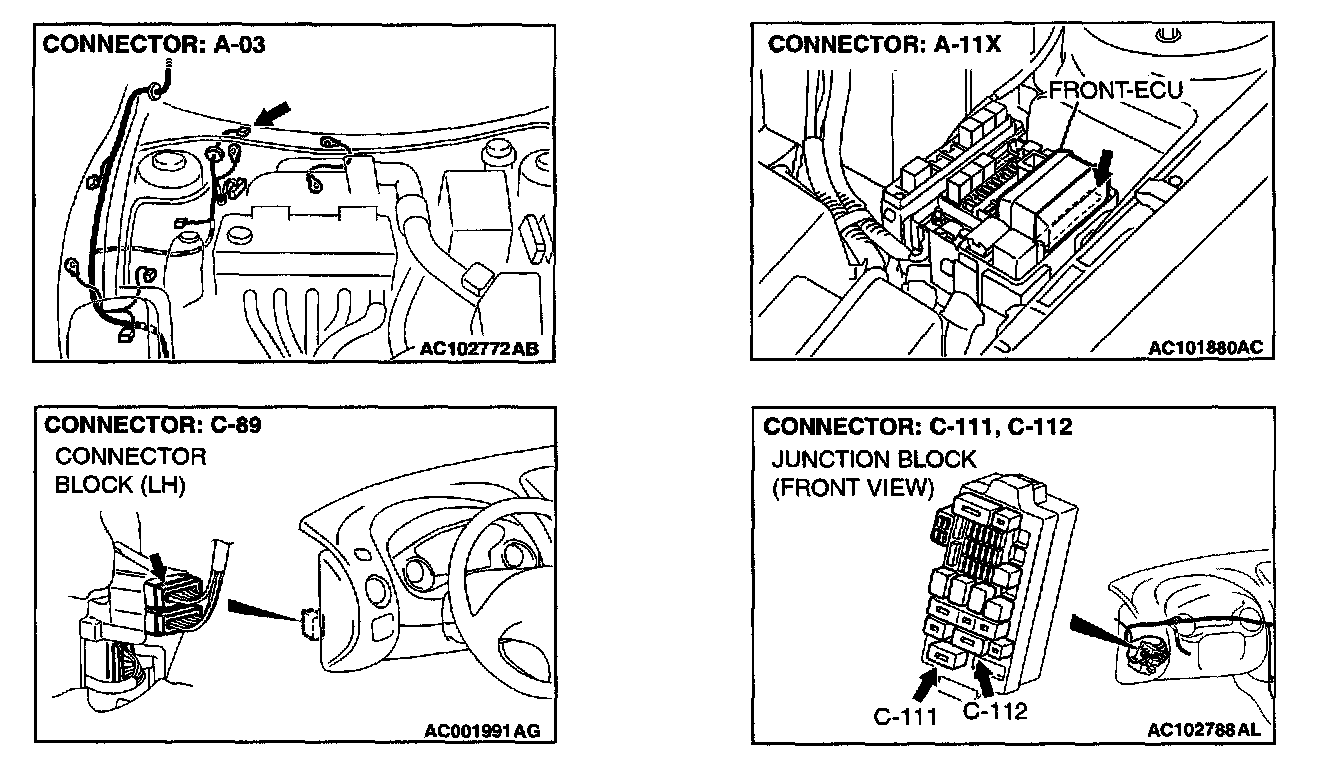 CONNECTOR: A-03

AC102772AB

CONNECTOR: A-11X

FRONT-ECU

AC101880AC

CONNECTOR: C-89

CONNECTOR BLOCK (LH)

AC001991AG

CONNECTOR: C-111, C-112

JUNCTION BLOCK (FRONT VIEW)

C-111 C-112

AC102788AL